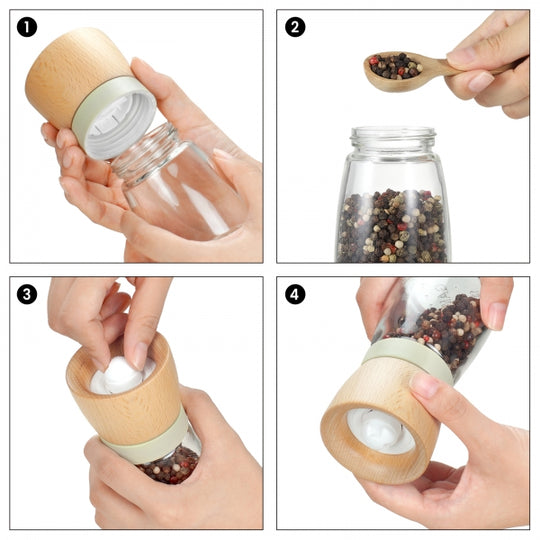 1

2

3

4