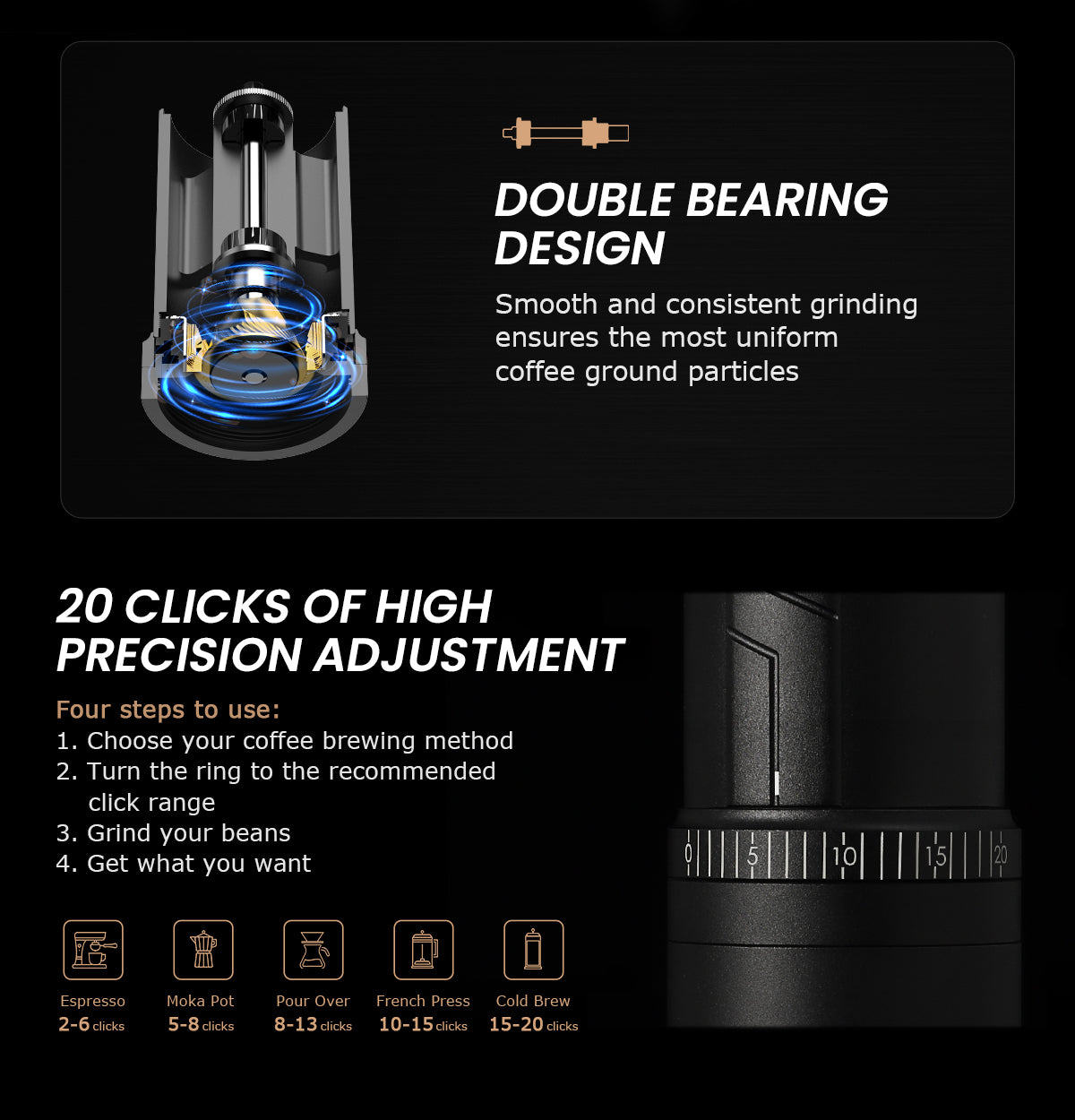 DOUBLE BEARING DESIGN

Smooth and consistent grinding ensures the most uniform coffee ground particles

20 CLICKS OF HIGH PRECISION ADJUSTMENT

Four steps to use:
1. Choose your coffee brewing method
2. Turn the ring to the recommended click range
3. Grind your beans
4. Get what you want

0 5 10 15 20

Espresso
2-6 clicks

Moka Pot
5-8 clicks

Pour Over
8-13 clicks

French Press
10-15 clicks

Cold Brew
15-20 clicks